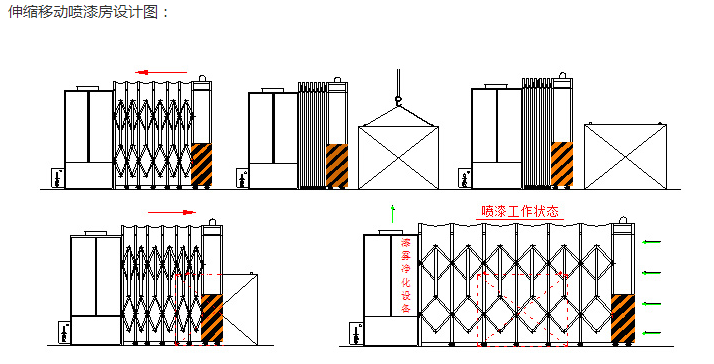 伸缩移动喷漆房设计图：

喷漆工作状态

漆雾净化设备